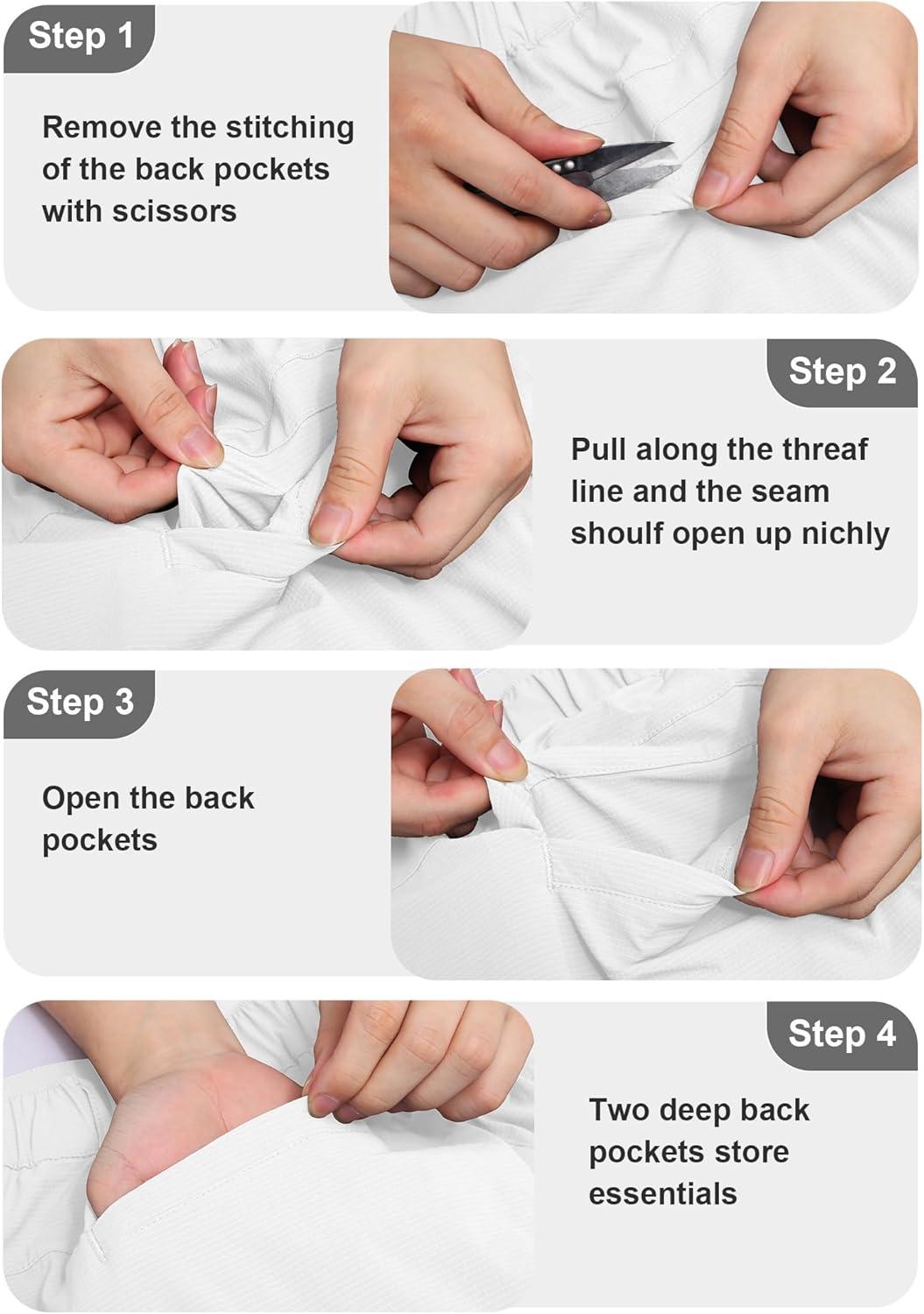 Step 1

Remove the stitching of the back pockets with scissors

Step 2

Pull along the threaf line and the seam shoulf open up nichly

Step 3

Open the back pockets

Step 4

Two deep back pockets store essentials