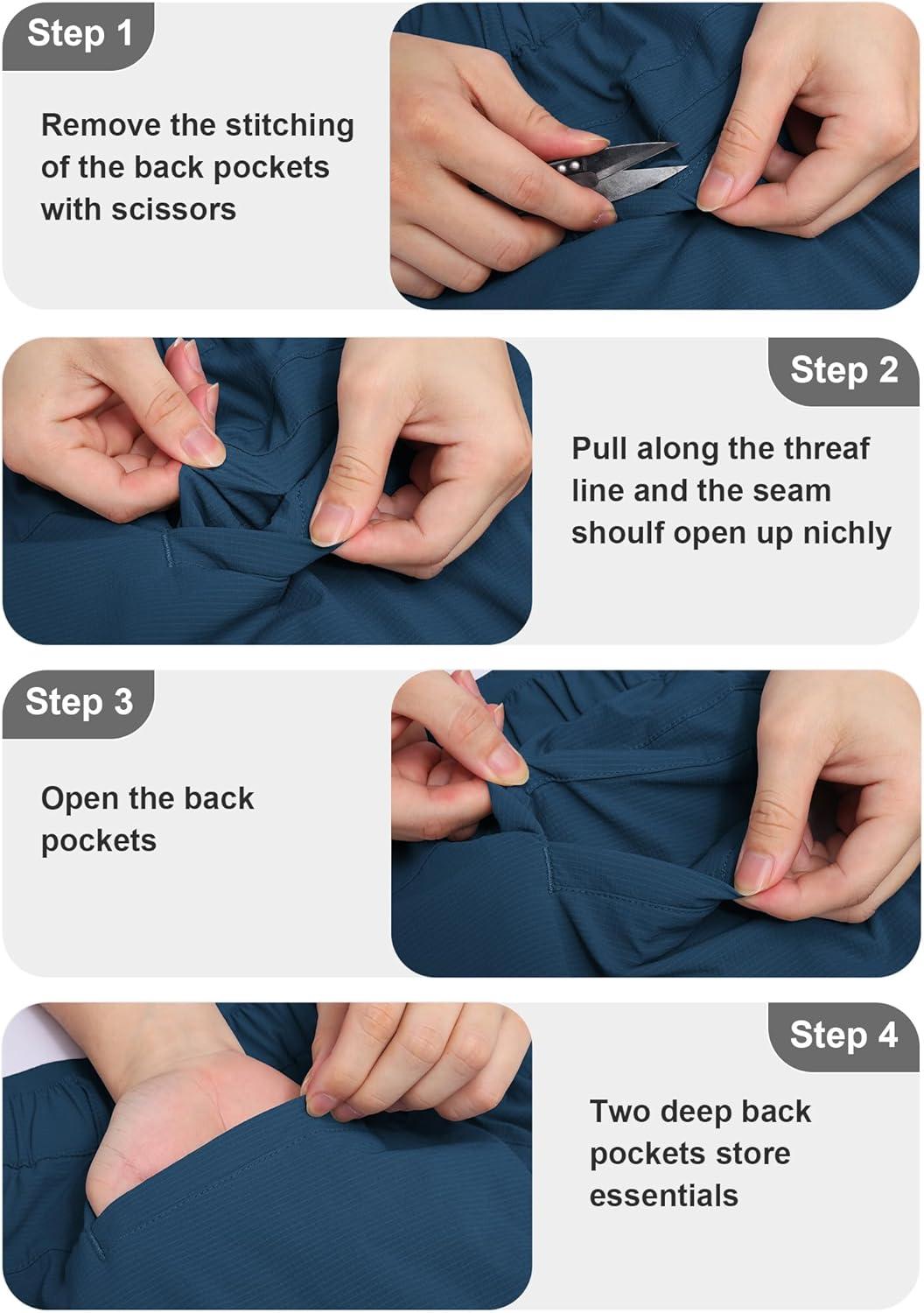 Step 1

Remove the stitching of the back pockets with scissors

Step 2

Pull along the threaf line and the seam shoulf open up nichly

Step 3

Open the back pockets

Step 4

Two deep back pockets store essentials